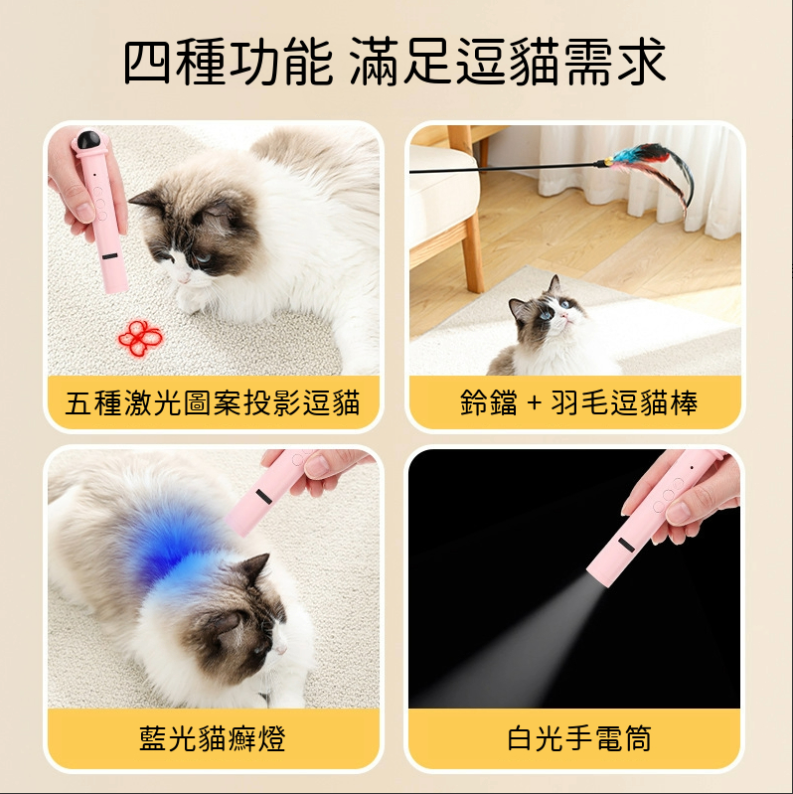 四種功能 滿足逗貓需求

五種激光圖案投影逗貓

鈴鐺 + 羽毛逗貓棒

藍光貓癬燈

白光手電筒